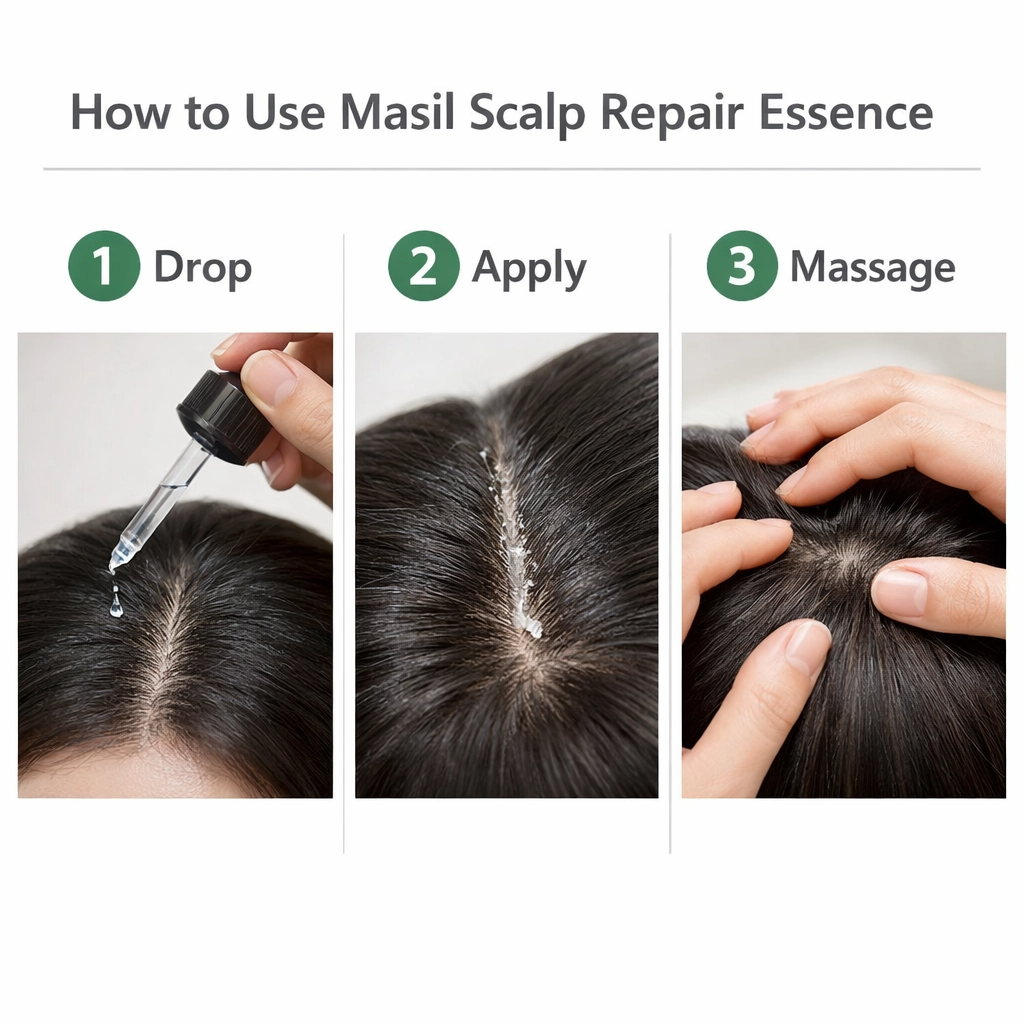 How to Use Masil Scalp Repair Essence

1 Drop

2 Apply

3 Massage